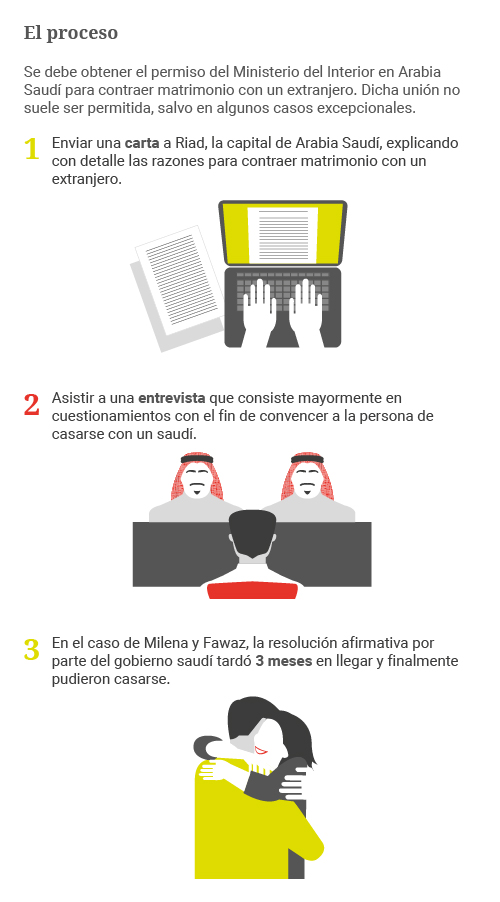 El proceso

Se debe obtener el permiso del Ministerio del Interior en Arabia Saudí para contraer matrimonio con un extranjero. Dicha unión no suele ser permitida, salvo en algunos casos excepcionales.

1 Enviar una carta a Riad, la capital de Arabia Saudí, explicando con detalle las razones para contraer matrimonio con un extranjero.

2 Asistir a una entrevista que consiste mayormente en cuestionamientos con el fin de convencer a la persona de casarse con un saudí.

3 En el caso de Milena y Fawaz, la resolución afirmativa por parte del gobierno saudí tardó 3 meses en llegar y finalmente pudieron casarse.